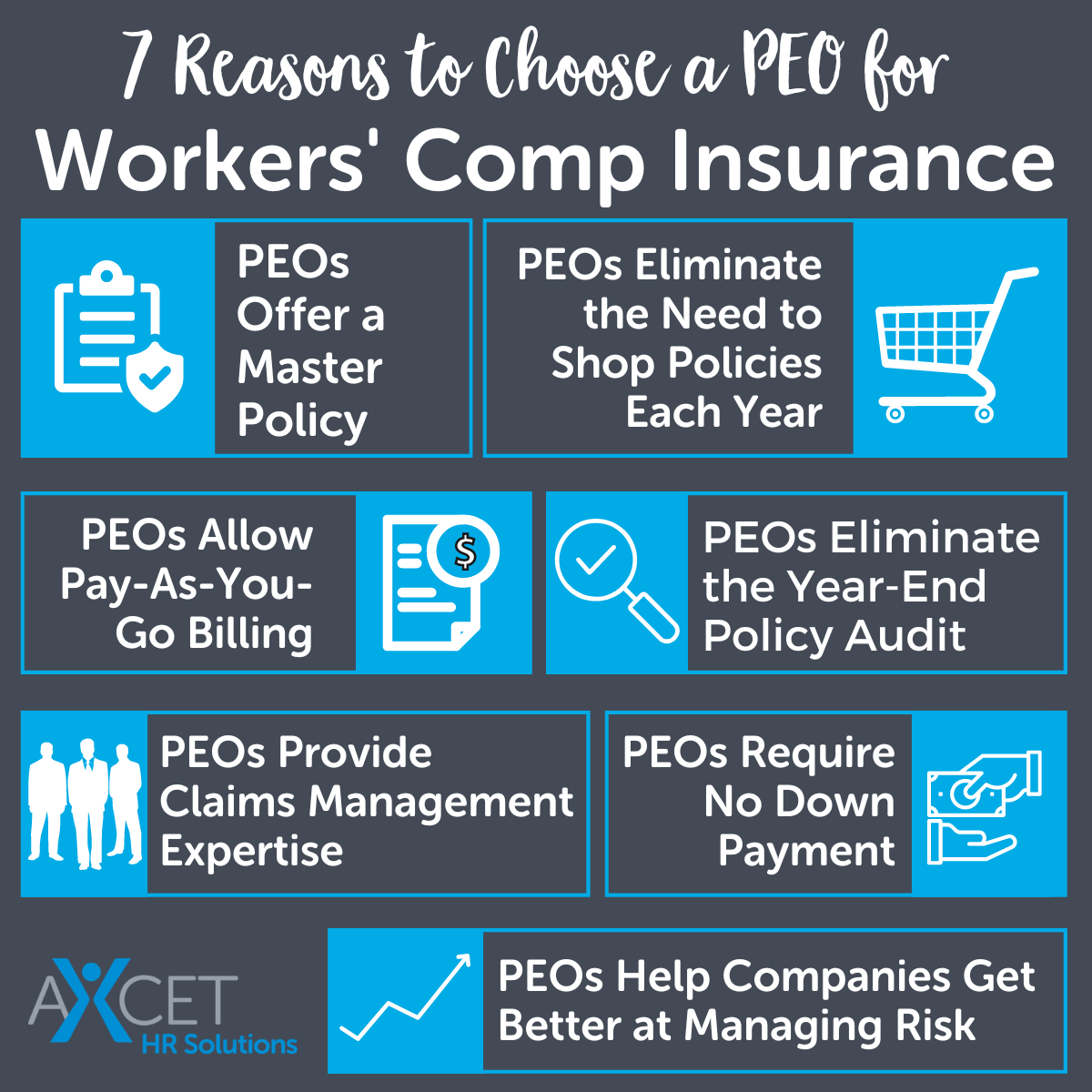 7 Reasons to Choose a PEO for
Workers' Comp Insurance

PEOs Offer a Master Policy

PEOs Eliminate the Need to Shop Policies Each Year

PEOs Allow Pay-As-You-Go Billing

$

PEOs Eliminate the Year-End Policy Audit

PEOs Provide Claims Management Expertise

PEOs Require No Down Payment

AXCET
HR Solutions

PEOs Help Companies Get Better at Managing Risk