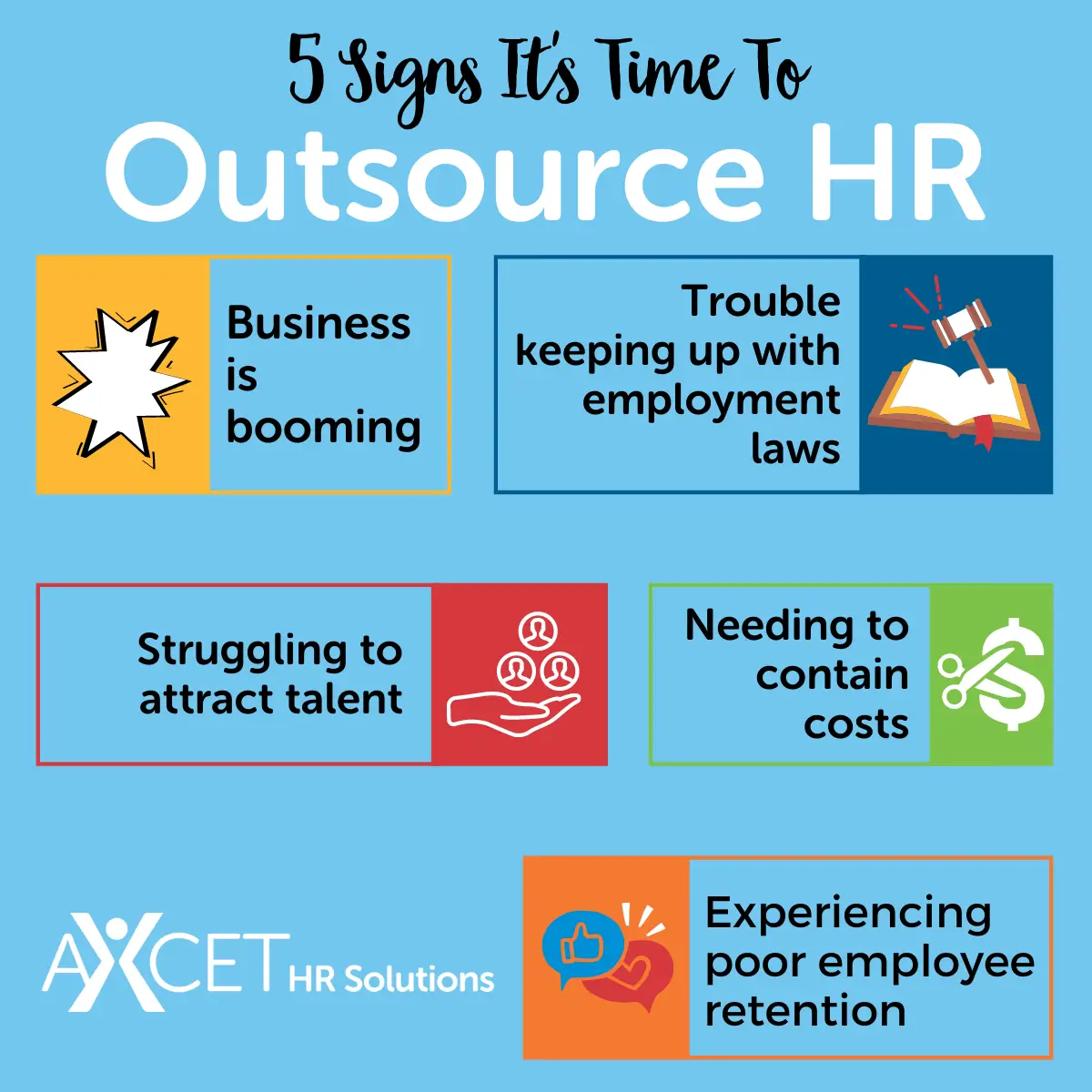 5 Signs It's Time To
Outsource HR

Business is booming

Trouble keeping up with employment laws

Struggling to attract talent

Needing to contain costs

AXCET HR Solutions

Experiencing poor employee retention