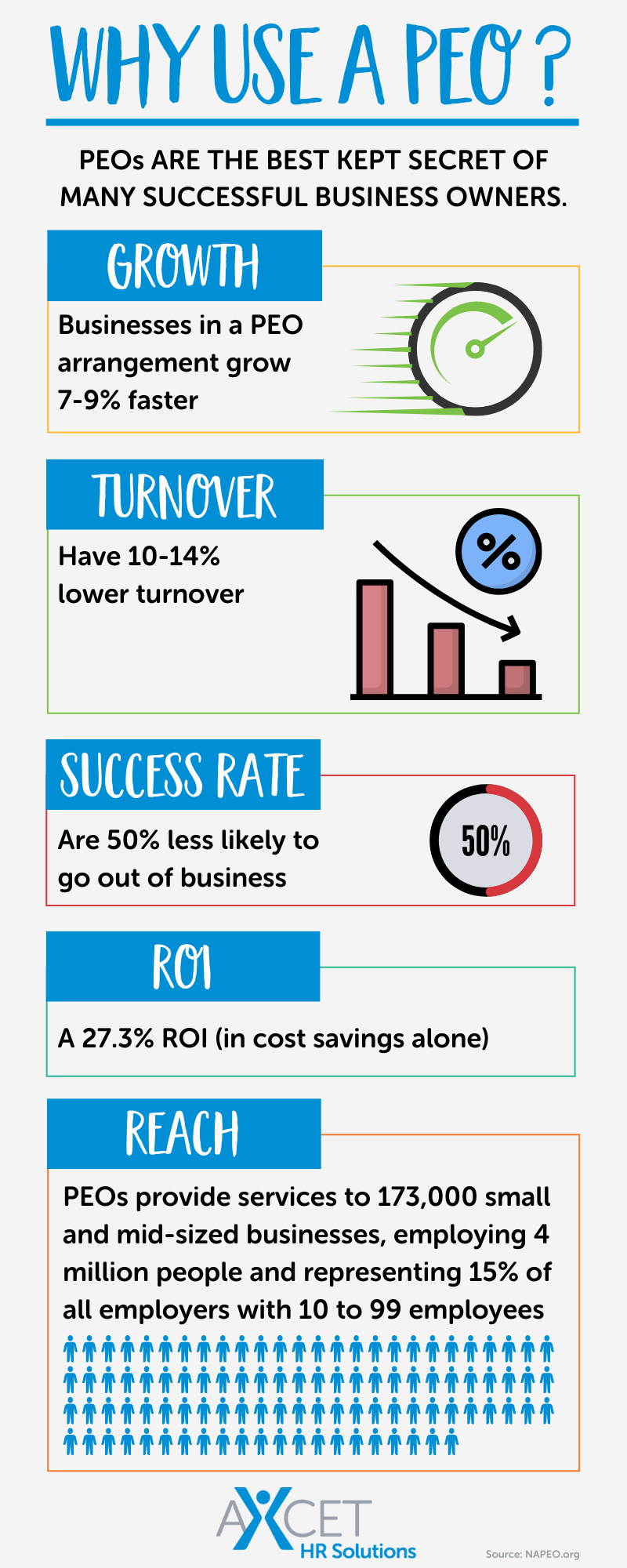 WHY USE A PEO ?

PEOs ARE THE BEST KEPT SECRET OF MANY SUCCESSFUL BUSINESS OWNERS.

GROWTH

Businesses in a PEO arrangement grow 7-9% faster

TURNOVER

Have 10-14% lower turnover

%

SUCCESS RATE

Are 50% less likely to go out of business

50%

ROI

A 27.3% ROI (in cost savings alone)

REACH

PEOs provide services to 173,000 small and mid-sized businesses, employing 4 million people and representing 15% of all employers with 10 to 99 employees

AXCET
HR Solutions

Source: NAPEO.org