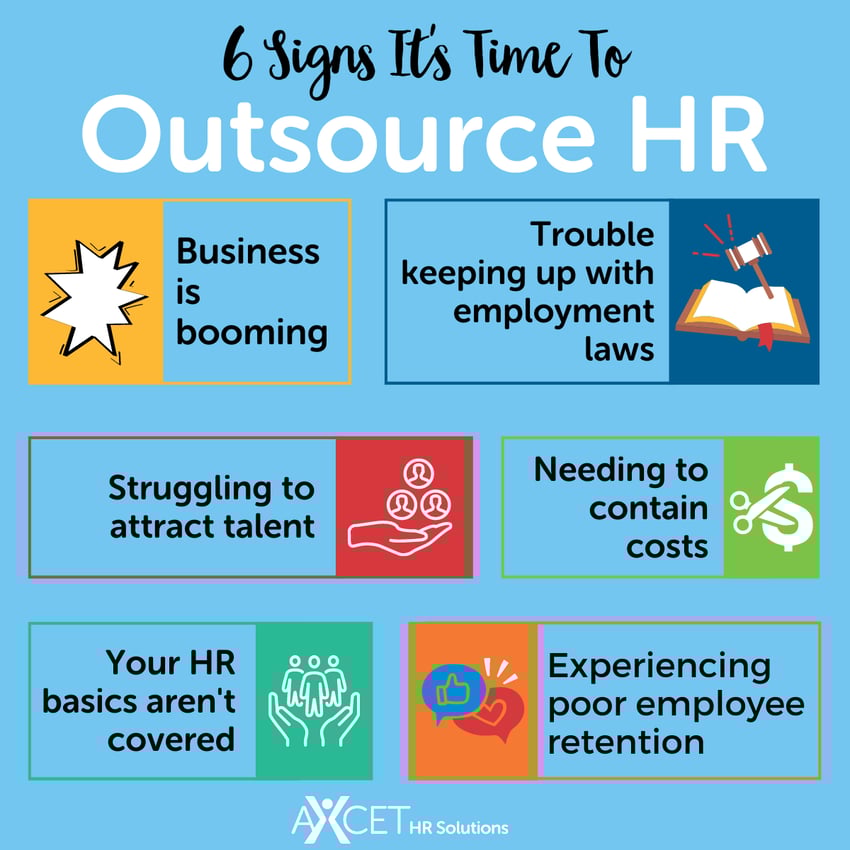 6 Signs It's Time To
Outsource HR

Business is booming

Trouble keeping up with employment laws

Struggling to attract talent

Needing to contain costs

Your HR basics aren't covered

Experiencing poor employee retention

AXCET HR Solutions